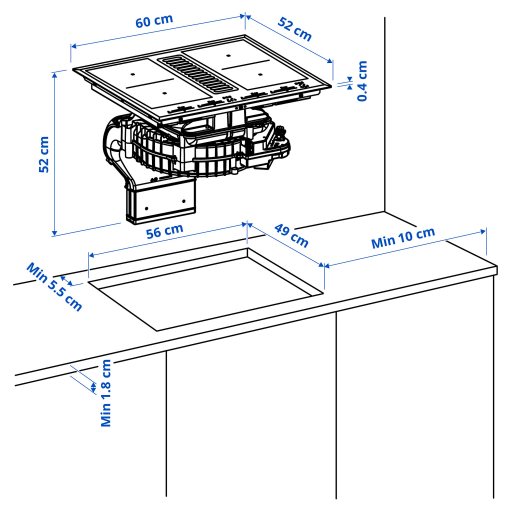 60 cm
52 cm
0.4 cm
52 cm
56 cm
49 cm
Min 10 cm
Min 5.5 cm
Min 1.8 cm