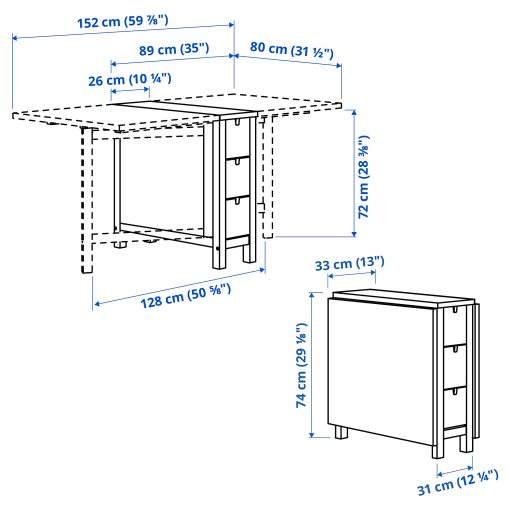 152 cm (59 ⅞")

89 cm (35")

80 cm (31 ½")

26 cm (10 ¼")

72 cm (28 ⅜")

128 cm (50 ⅝")

33 cm (13")

74 cm (29 ⅛")

31 cm (12 ¼")