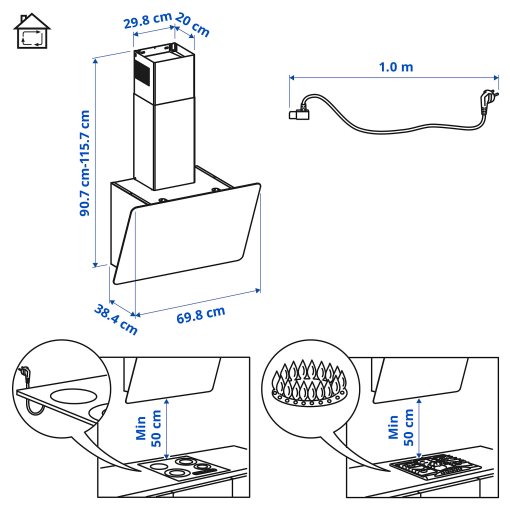 29.8 cm 20 cm

90.7 cm-115.7 cm

38.4 cm

69.8 cm

1.0 m

Min 50 cm

Min 50 cm