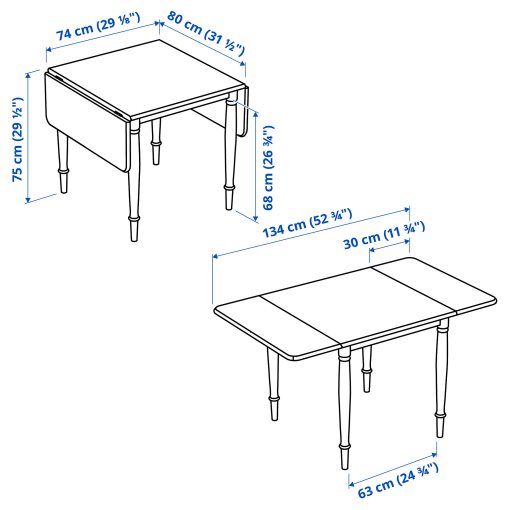 74 cm (29 ⅛")
80 cm (31 ½")
75 cm (29 ½")
68 cm (26 ¾")
134 cm (52 ¾")
30 cm (11 ¾")
63 cm (24 ¾")