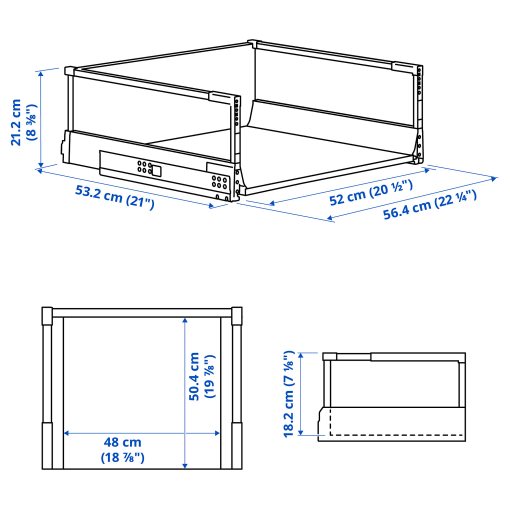 21.2 cm
(8 ⅜")

53.2 cm (21")

52 cm (20 ½")

56.4 cm (22 ¼")

50.4 cm
(19 ⅞")

48 cm
(18 ⅞")

18.2 cm (7 ⅛")