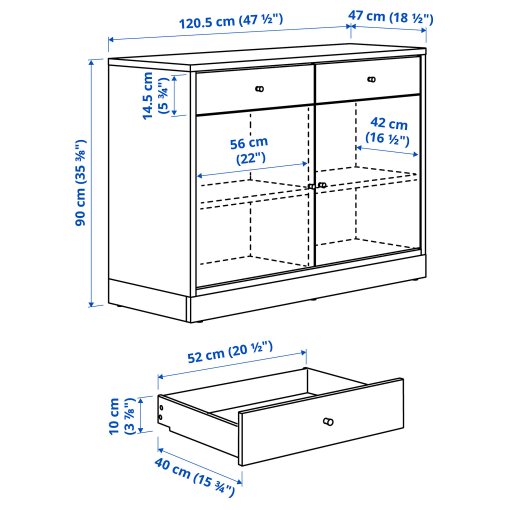 120.5 cm (47 ½")
47 cm (18 ½")
14.5 cm (5 ¾")
90 cm (35 ⅜")
56 cm (22")
42 cm (16 ½")
52 cm (20 ½")
10 cm (3 ⅞")
40 cm (15 ¾")