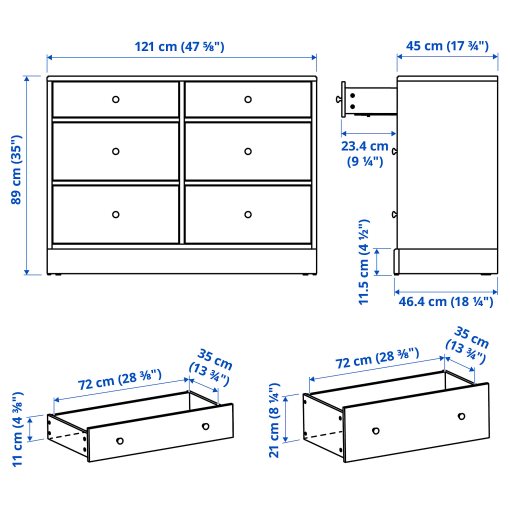 121 cm (47 ⅝")

45 cm (17 ¾")

89 cm (35")

23.4 cm (9 ¼")

11.5 cm (4 ½")

46.4 cm (18 ¼")

72 cm (28 ⅜")

35 cm (13 ¾")

11 cm (4 ⅜")

72 cm (28 ⅜")

35 cm (13 ¾")

21 cm (8 ¼")