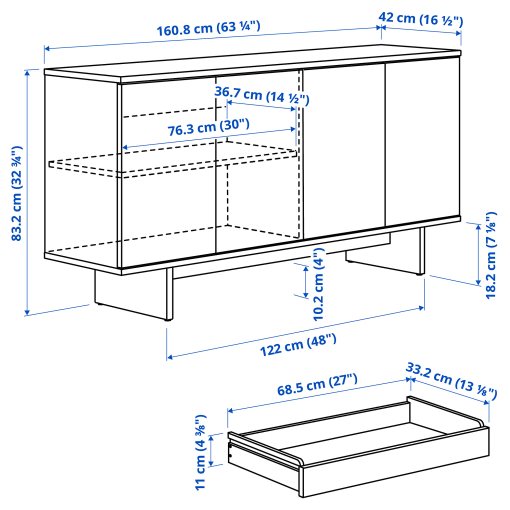 160.8 cm (63 ¼")
42 cm (16 ½")
36.7 cm (14 ½")
76.3 cm (30")
83.2 cm (32 ¾")
18.2 cm (7 ⅛")
10.2 cm (4")
122 cm (48")
68.5 cm (27")
33.2 cm (13 ⅛")
11 cm (4 ⅜")