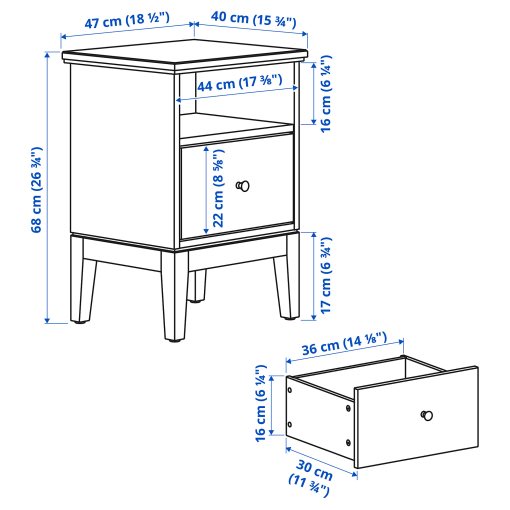 47 cm (18 ½")
40 cm (15 ¾")
44 cm (17 ⅜")
16 cm (6 ¼")
68 cm (26 ¾")
22 cm (8 ⅝")
17 cm (6 ¾")
36 cm (14 ⅛")
16 cm (6 ¼")
30 cm (11 ¾")