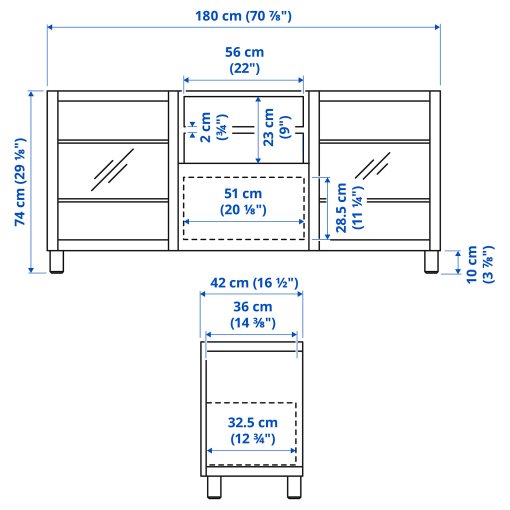 180 cm (70 ⅞")

56 cm (22")

74 cm (29 ⅛")

2 cm (¾")

23 cm (9")

51 cm (20 ⅛")

28.5 cm (11 ¼")

10 cm (3 ⅞")

42 cm (16 ½")

36 cm (14 ⅜")

32.5 cm (12 ¾")