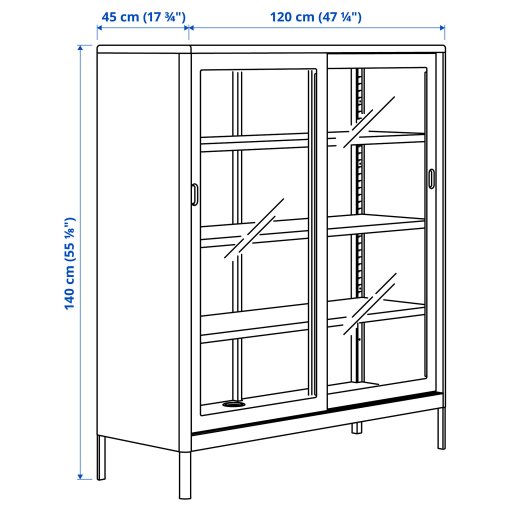 45 cm (17 ¾")

120 cm (47 ¼")

140 cm (55 ⅛")