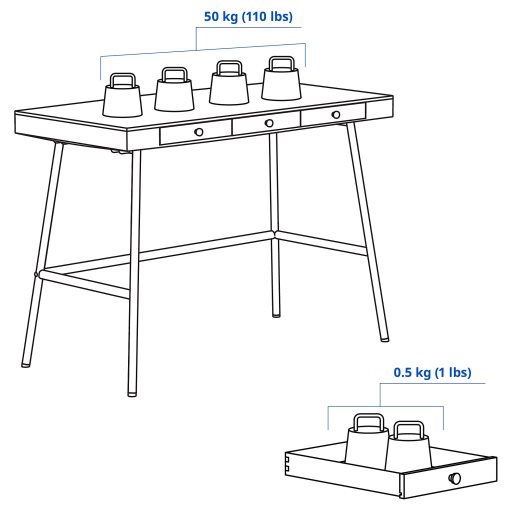 50 kg (110 lbs)

0.5 kg (1 lbs)