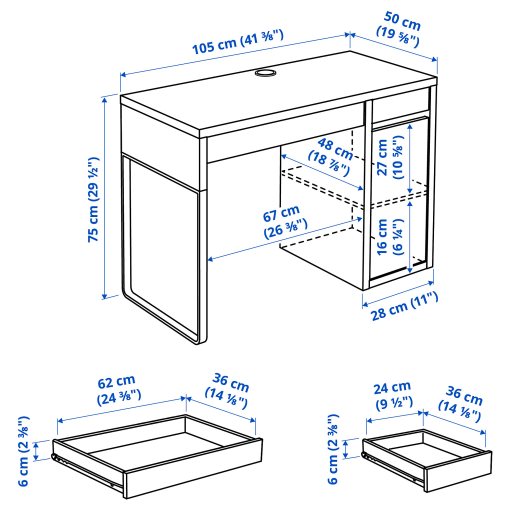 105 cm (41 ⅜")
50 cm (19 ⅝")
75 cm (29 ½")
48 cm (18 ⅞")
27 cm (10 ⅝")
67 cm (26 ⅜")
16 cm (6 ¼")
28 cm (11")
62 cm (24 ⅜")
36 cm (14 ⅛")
6 cm (2 ⅜")
24 cm (9 ½")
36 cm (14 ⅛")
6 cm (2 ⅜")