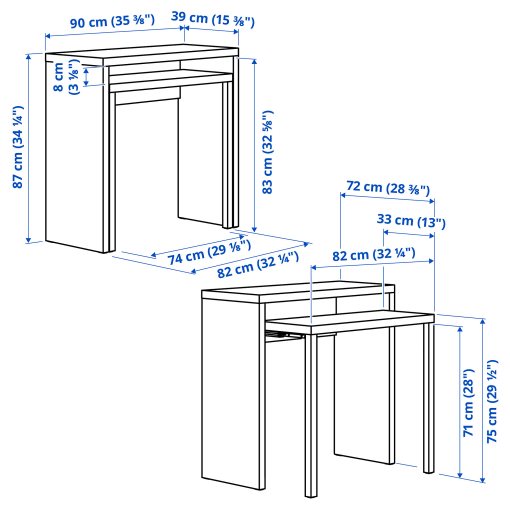 90 cm (35 ⅜")
39 cm (15 ⅜")
8 cm (3 ⅛")
87 cm (34 ¼")
83 cm (32 ⅝")
74 cm (29 ⅛")
82 cm (32 ¼")
72 cm (28 ⅜")
33 cm (13")
82 cm (32 ¼")
71 cm (28")
75 cm (29 ½")