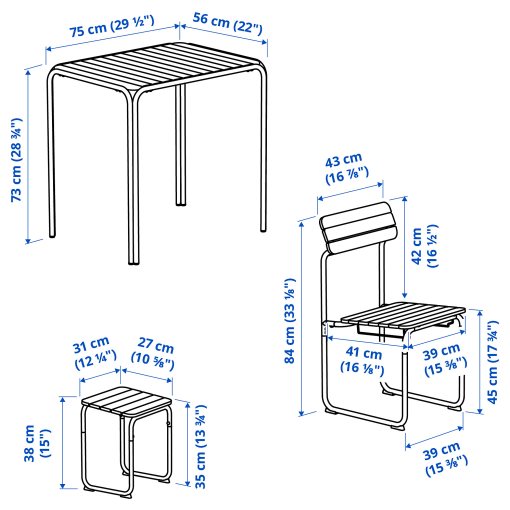 75 cm (29 ½")
56 cm (22")
73 cm (28 ¾")
43 cm (16 ⅞")
42 cm (16 ½")
84 cm (33 ⅛")
41 cm (16 ⅛")
39 cm (15 ⅜")
45 cm (17 ¾")
39 cm (15 ⅜")
31 cm (12 ¼")
27 cm (10 ⅝")
38 cm (15")
35 cm (13 ¾")