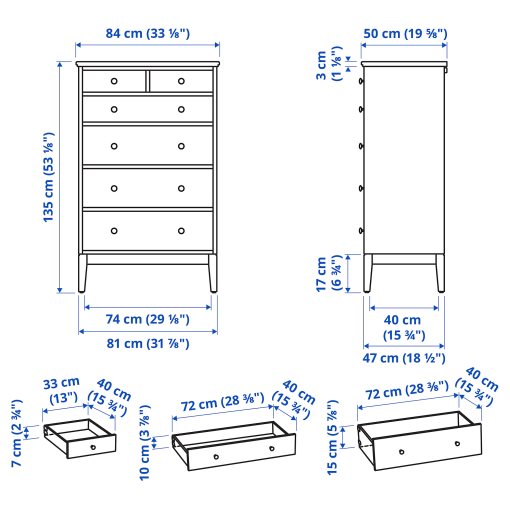 84 cm (33 ⅛")

135 cm (53 ⅛")

74 cm (29 ⅛")

81 cm (31 ⅞")

50 cm (19 ⅝")

3 cm (1 ⅛")

17 cm (6 ¾")

40 cm (15 ¾")

47 cm (18 ½")

33 cm (13")

40 cm (15 ¾")

7 cm (2 ¾")

72 cm (28 ⅜")

40 cm (15 ¾")

10 cm (3 ⅞")

72 cm (28 ⅜")

40 cm (15 ¾")

15 cm (5 ⅞")