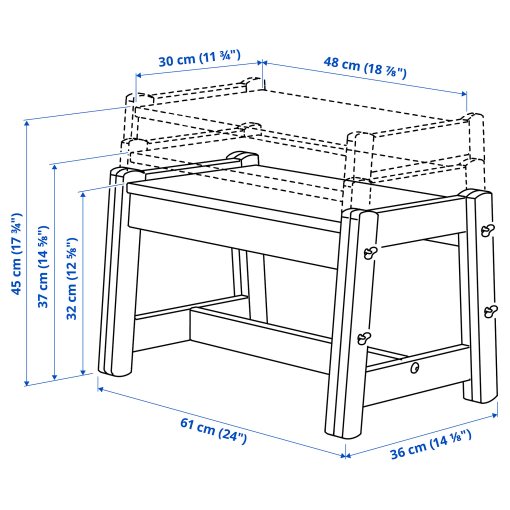 30 cm (11 ¾")

48 cm (18 ⅞")

45 cm (17 ¾")

37 cm (14 ⅝")

32 cm (12 ⅝")

61 cm (24")

36 cm (14 ⅛")