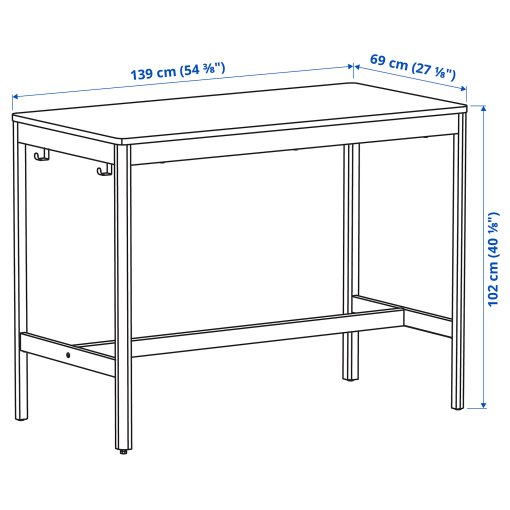 139 cm (54 ⅜")

69 cm (27 ⅛")

102 cm (40 ⅛")