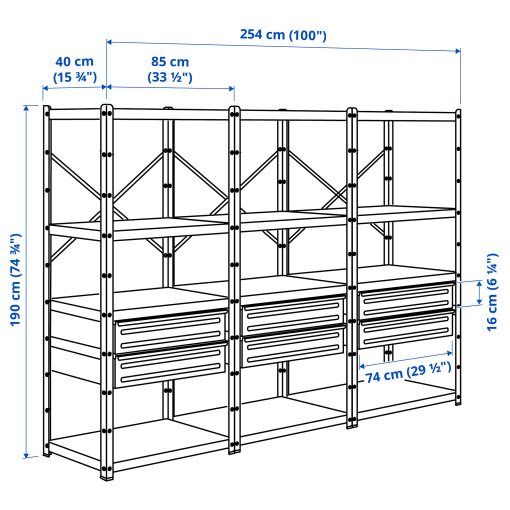 254 cm (100")

40 cm (15 ¾")

85 cm (33 ½")

190 cm (74 ¾")

16 cm (6 ¼")

74 cm (29 ½")