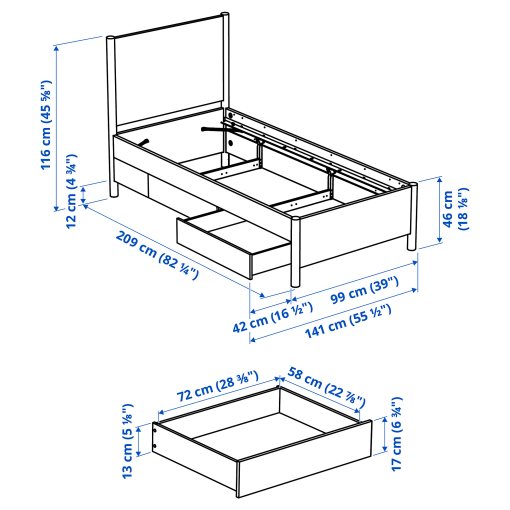 116 cm (45 ⅝")
12 cm (4 ¾")
209 cm (82 ¼")
46 cm (18 ⅛")
99 cm (39")
42 cm (16 ½")
141 cm (55 ½")
72 cm (28 ⅜")
58 cm (22 ⅞")
13 cm (5 ⅛")
17 cm (6 ¾")