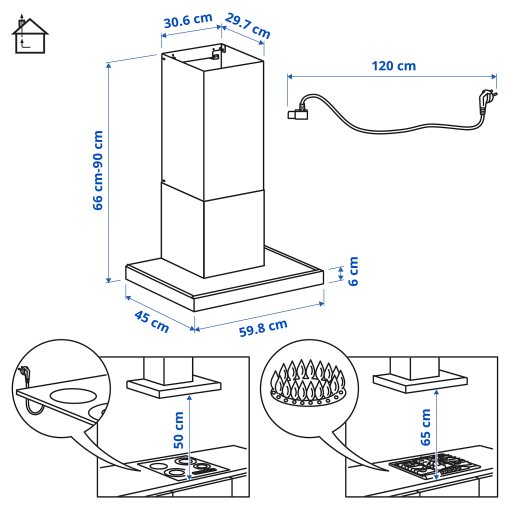 30.6 cm
29.7 cm
120 cm
66 cm-90 cm
6 cm
45 cm
59.8 cm
50 cm
65 cm