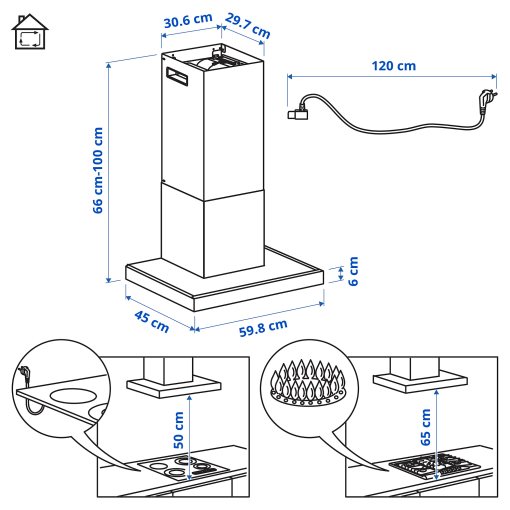 30.6 cm
29.7 cm
120 cm
66 cm-100 cm
6 cm
45 cm
59.8 cm
50 cm
65 cm