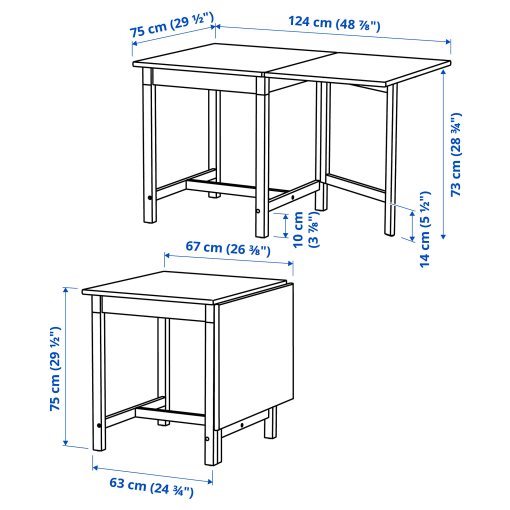 75 cm (29 ½")
124 cm (48 ⅞")
73 cm (28 ¾")
10 cm (3 ⅞")
14 cm (5 ½")
67 cm (26 ⅜")
75 cm (29 ½")
63 cm (24 ¾")