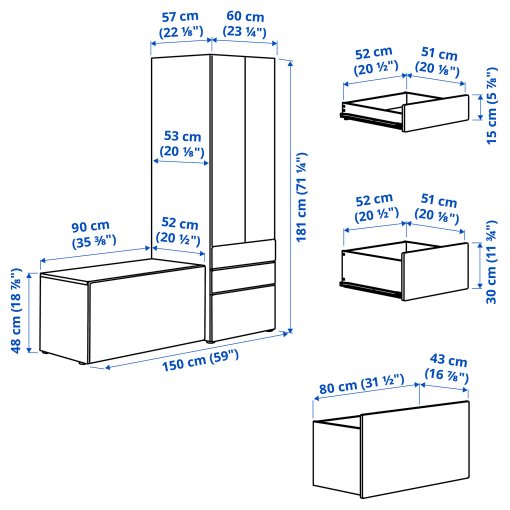 57 cm (22 ⅛")
60 cm (23 ¼")
53 cm (20 ⅛")
181 cm (71 ¼")
90 cm (35 ⅜")
52 cm (20 ½")
48 cm (18 ⅞")
150 cm (59")
52 cm (20 ½")
51 cm (20 ⅛")
15 cm (5 ⅞")
52 cm (20 ½")
51 cm (20 ⅛")
30 cm (11 ¾")
80 cm (31 ½")
43 cm (16 ⅞")