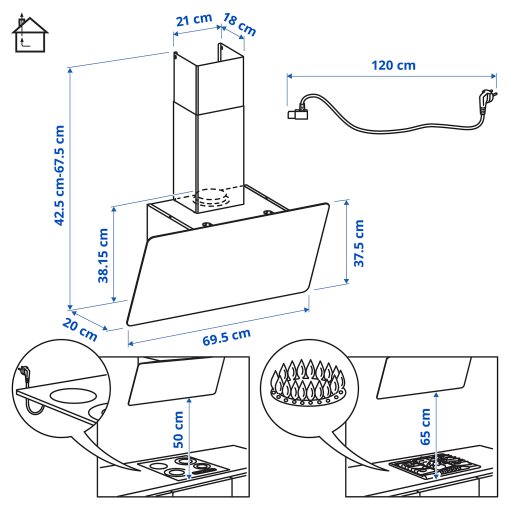 21 cm
18 cm
120 cm
42.5 cm-67.5 cm
38.15 cm
37.5 cm
20 cm
69.5 cm
50 cm
65 cm