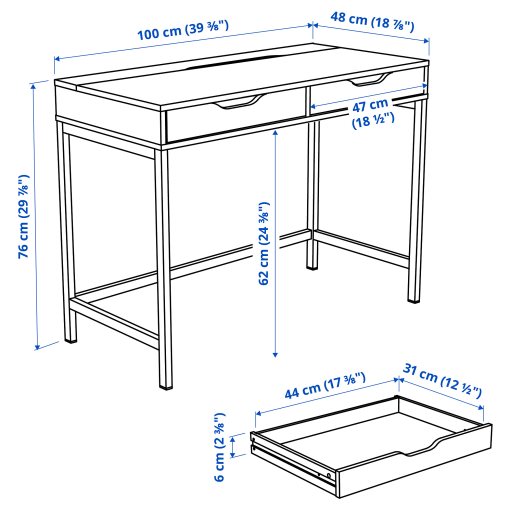 100 cm (39 ⅜")

48 cm (18 ⅞")

47 cm (18 ½")

76 cm (29 ⅞")

62 cm (24 ⅜")

44 cm (17 ⅜")

31 cm (12 ½")

6 cm (2 ⅜")