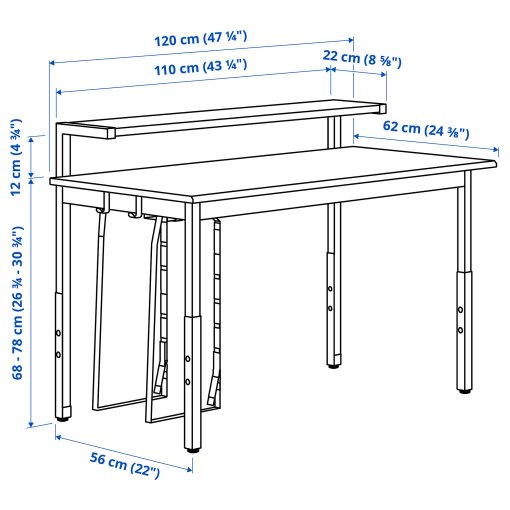 120 cm (47 ¼")
110 cm (43 ¼")
22 cm (8 ⅝")
62 cm (24 ⅜")
12 cm (4 ¾")
68 - 78 cm (26 ¾ - 30 ¾")
56 cm (22")