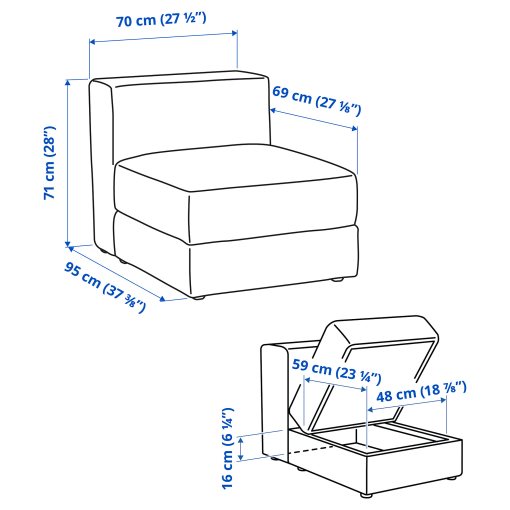 70 cm (27 ½")

69 cm (27 ⅛")

71 cm (28")

95 cm (37 ⅜")

59 cm (23 ¼")

48 cm (18 ⅞")

16 cm (6 ¼")