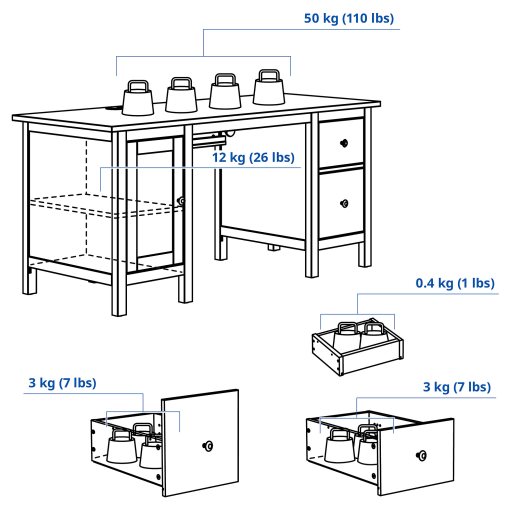 50 kg (110 lbs)

12 kg (26 lbs)

0.4 kg (1 lbs)

3 kg (7 lbs)

3 kg (7 lbs)