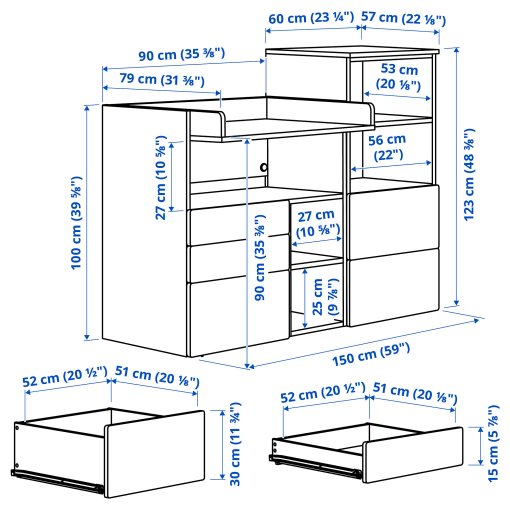 60 cm (23 ¼")
57 cm (22 ⅛")
90 cm (35 ⅜")
79 cm (31 ⅜")
53 cm (20 ⅛")
56 cm (22")
27 cm (10 ⅝")
100 cm (39 ⅝")
123 cm (48 ⅜")
27 cm (10 ⅝")
90 cm (35 ⅜")
25 cm (9 ⅞")
150 cm (59")
52 cm (20 ½")
51 cm (20 ⅛")
30 cm (11 ¾")
52 cm (20 ½")
51 cm (20 ⅛")
15 cm (5 ⅞")