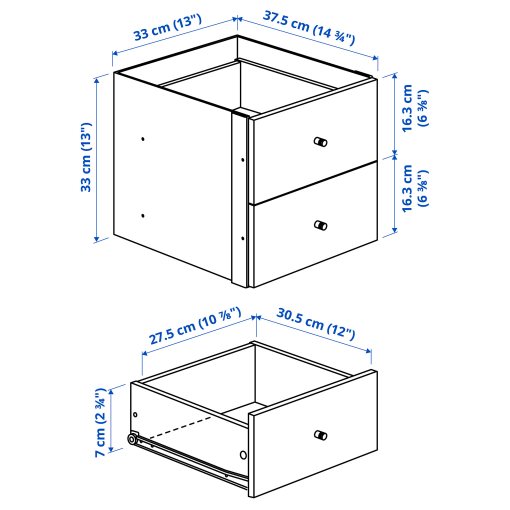 33 cm (13")
37.5 cm (14 ¾")
33 cm (13")
16.3 cm (6 ⅜")
16.3 cm (6 ⅜")

27.5 cm (10 ⅞")
30.5 cm (12")
7 cm (2 ¾")