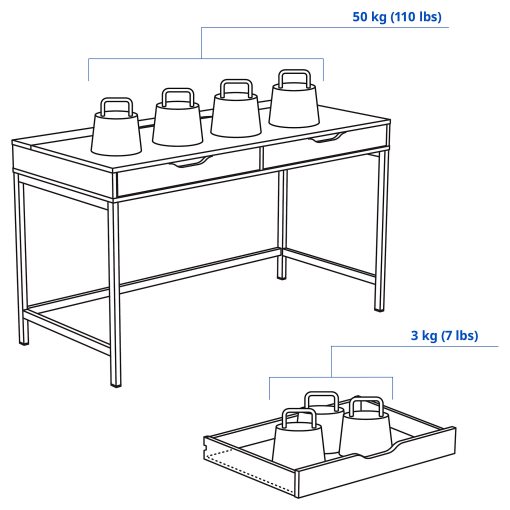 50 kg (110 lbs)

3 kg (7 lbs)