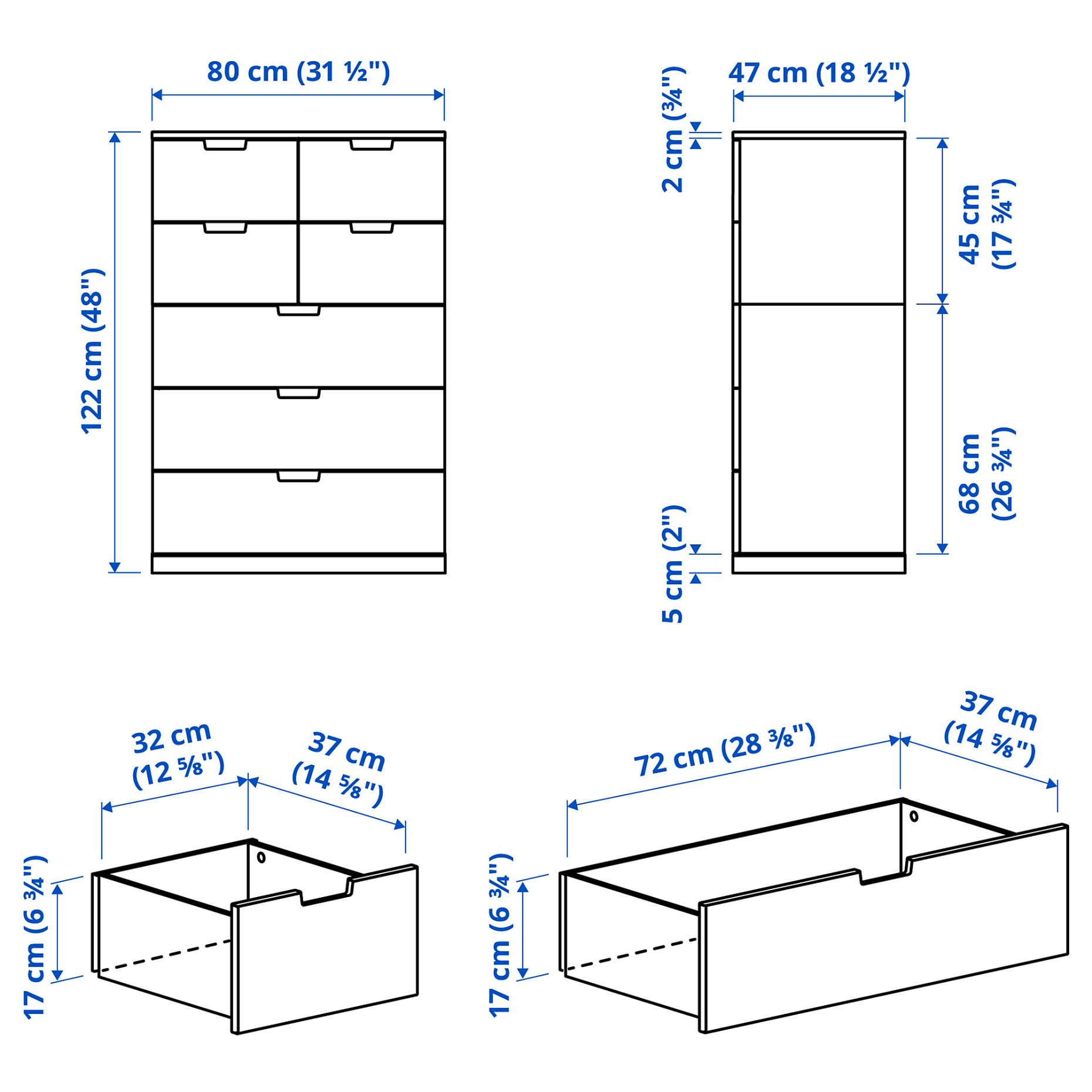 80 cm (31 ½")
122 cm (48")
47 cm (18 ½")
2 cm (¾")
45 cm (17 ¾")
68 cm (26 ¾")
5 cm (2")
32 cm (12 ⅝")
37 cm (14 ⅝")
17 cm (6 ¾")
72 cm (28 ⅜")
37 cm (14 ⅝")
17 cm (6 ¾")