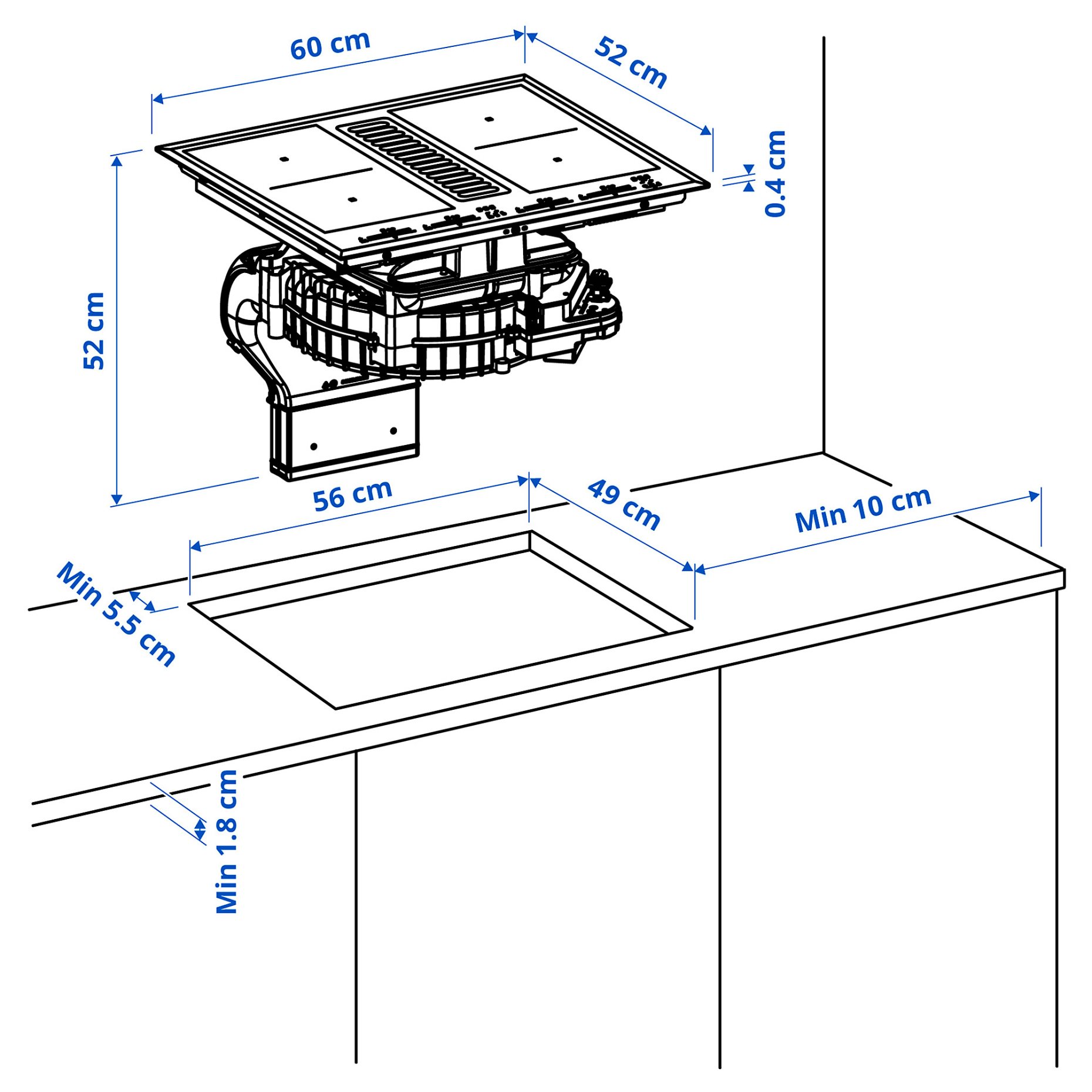 60 cm
52 cm
0.4 cm
52 cm
56 cm
49 cm
Min 10 cm
Min 5.5 cm
Min 1.8 cm