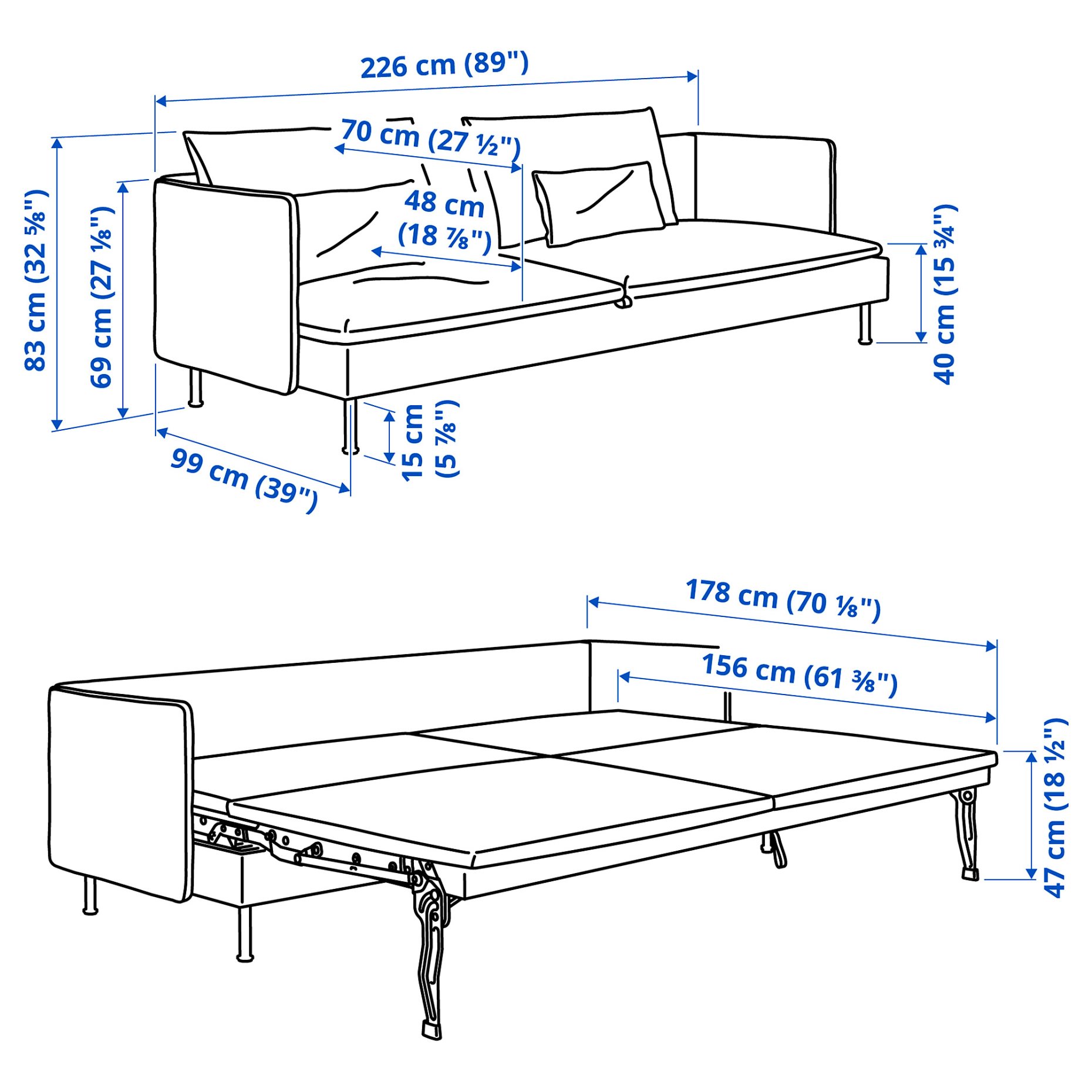 226 cm (89")

70 cm (27 ½")

48 cm (18 ⅞")

83 cm (32 ⅝")

69 cm (27 ⅛")

40 cm (15 ¾")

15 cm (5 ⅞")

99 cm (39")

178 cm (70 ⅛")

156 cm (61 ⅜")

47 cm (18 ½")