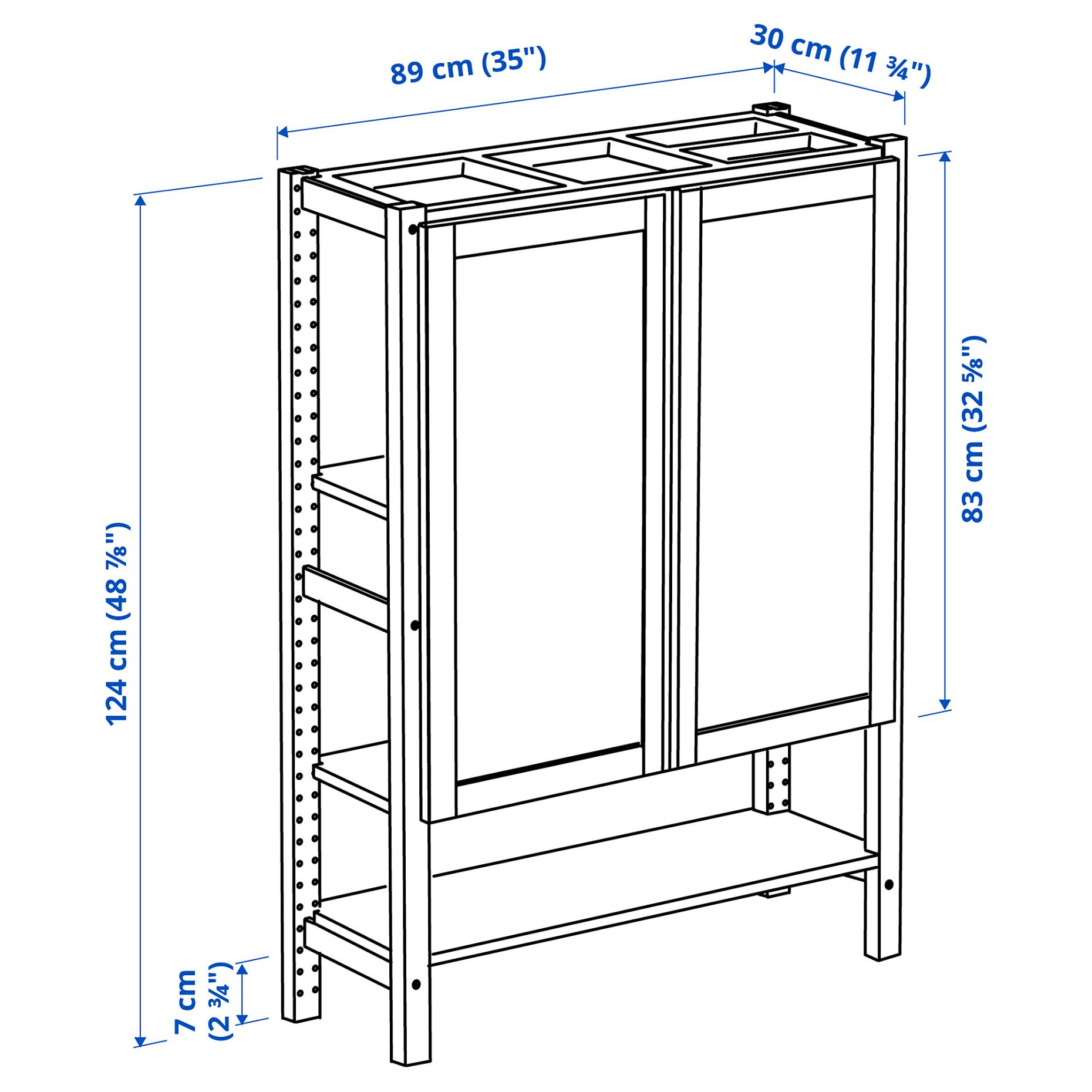 89 cm (35")

30 cm (11 ¾")

124 cm (48 ⅞")

83 cm (32 ⅝")

7 cm (2 ¾")