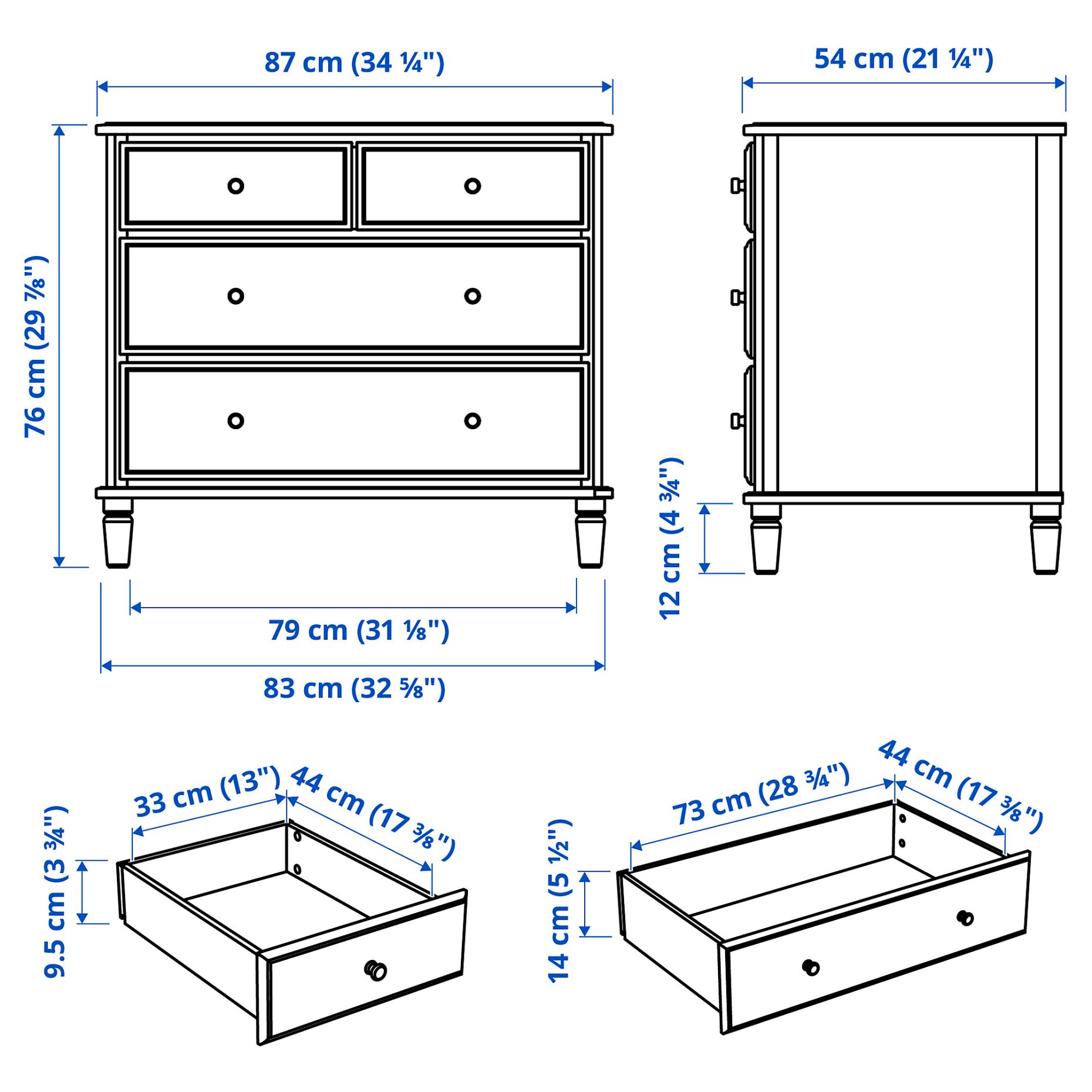 87 cm (34 ¼")

54 cm (21 ¼")

76 cm (29 ⅞")

12 cm (4 ¾")

79 cm (31 ⅛")

83 cm (32 ⅝")

33 cm (13")

44 cm (17 ⅜")

9.5 cm (3 ¾")

73 cm (28 ¾")

44 cm (17 ⅜")

14 cm (5 ½")