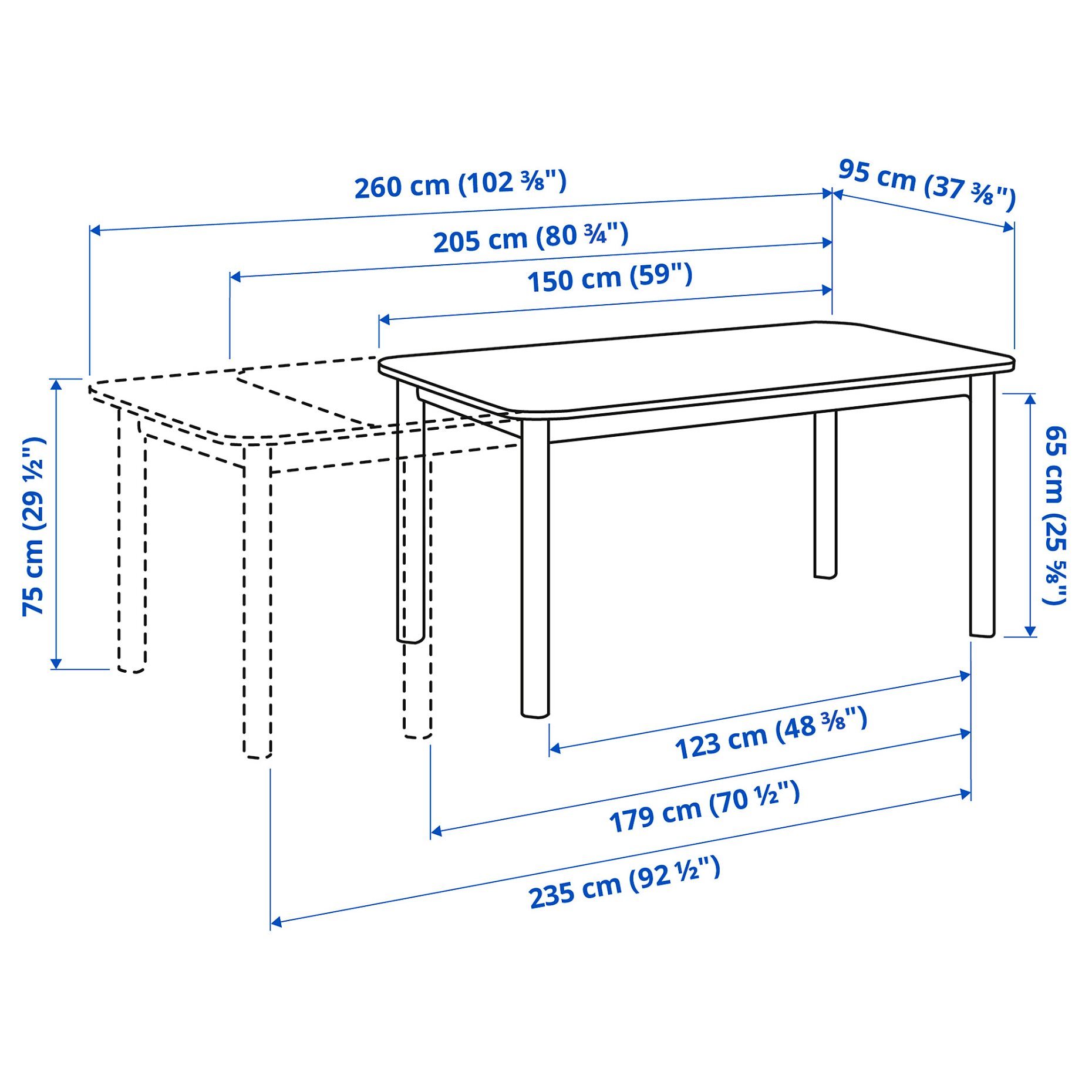 260 cm (102 ⅜")

95 cm (37 ⅜")

205 cm (80 ¾")

150 cm (59")

75 cm (29 ½")

65 cm (25 ⅝")

123 cm (48 ⅜")

179 cm (70 ½")

235 cm (92 ½")