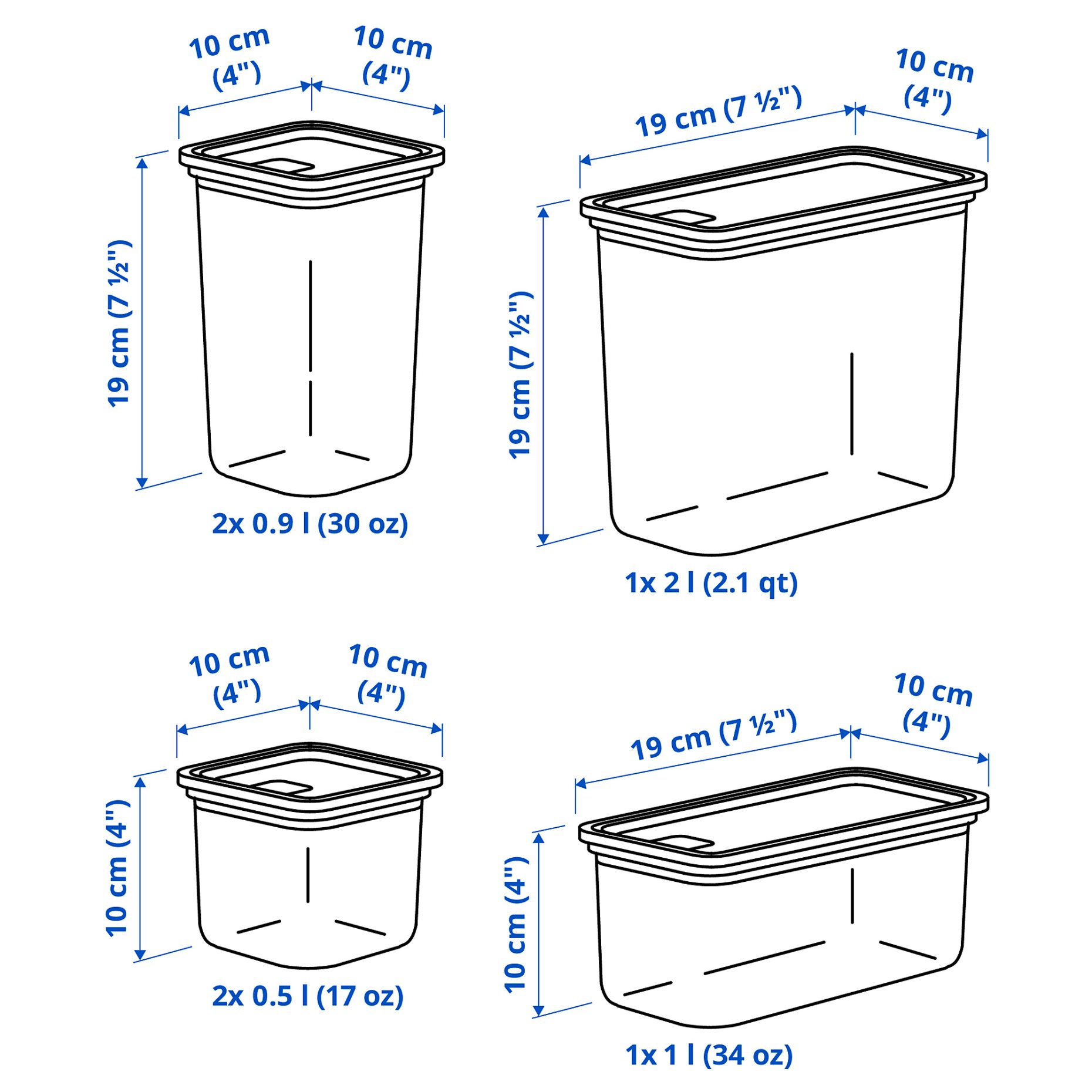 10 cm (4")
10 cm (4")
19 cm (7 ½")
2x 0.9 l (30 oz)

19 cm (7 ½")
10 cm (4")
19 cm (7 ½")
1x 2 l (2.1 qt)

10 cm (4")
10 cm (4")
10 cm (4")
2x 0.5 l (17 oz)

19 cm (7 ½")
10 cm (4")
10 cm (4")
1x 1 l (34 oz)