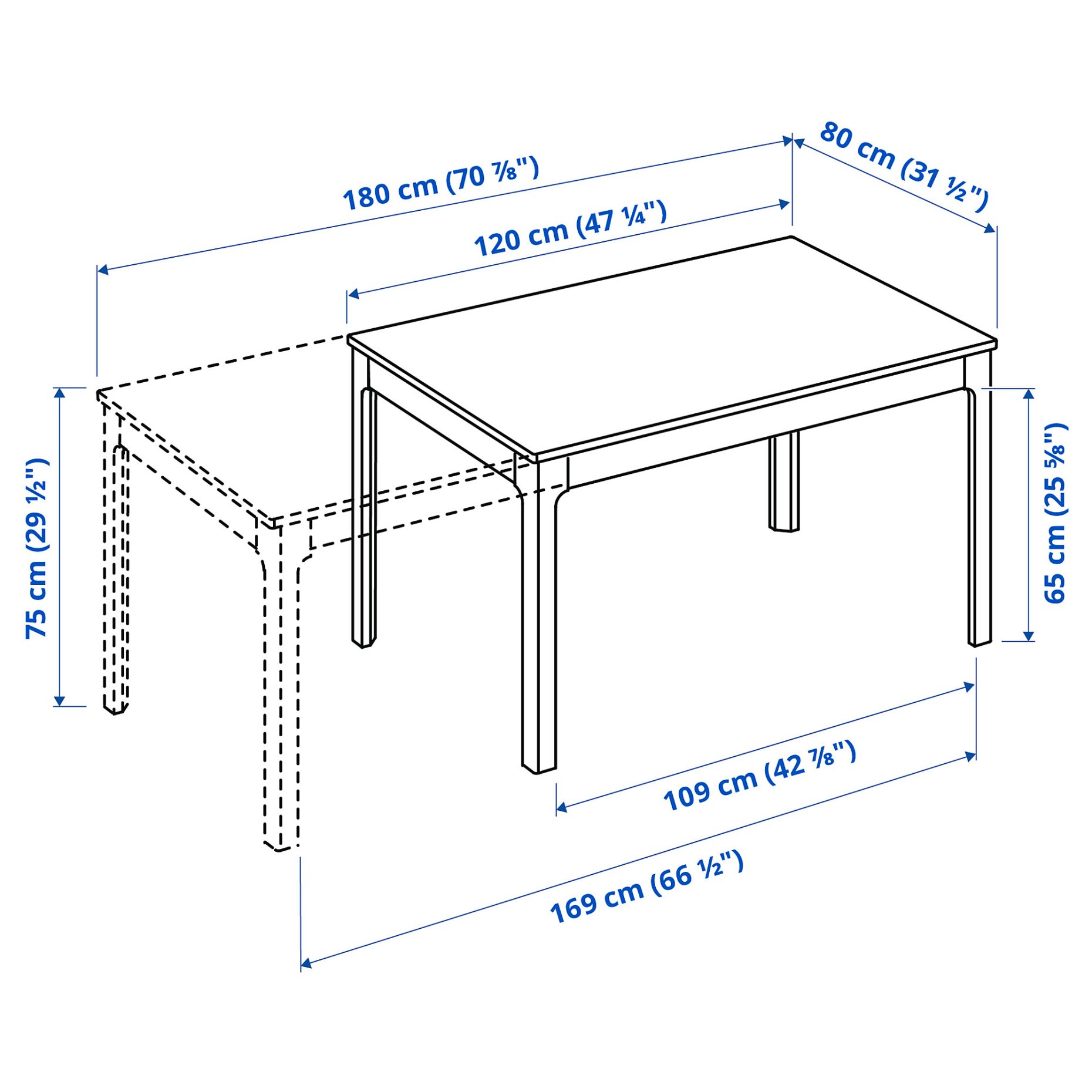 180 cm (70 ⅞")

80 cm (31 ½")

120 cm (47 ¼")

75 cm (29 ½")

65 cm (25 ⅝")

109 cm (42 ⅞")

169 cm (66 ½")