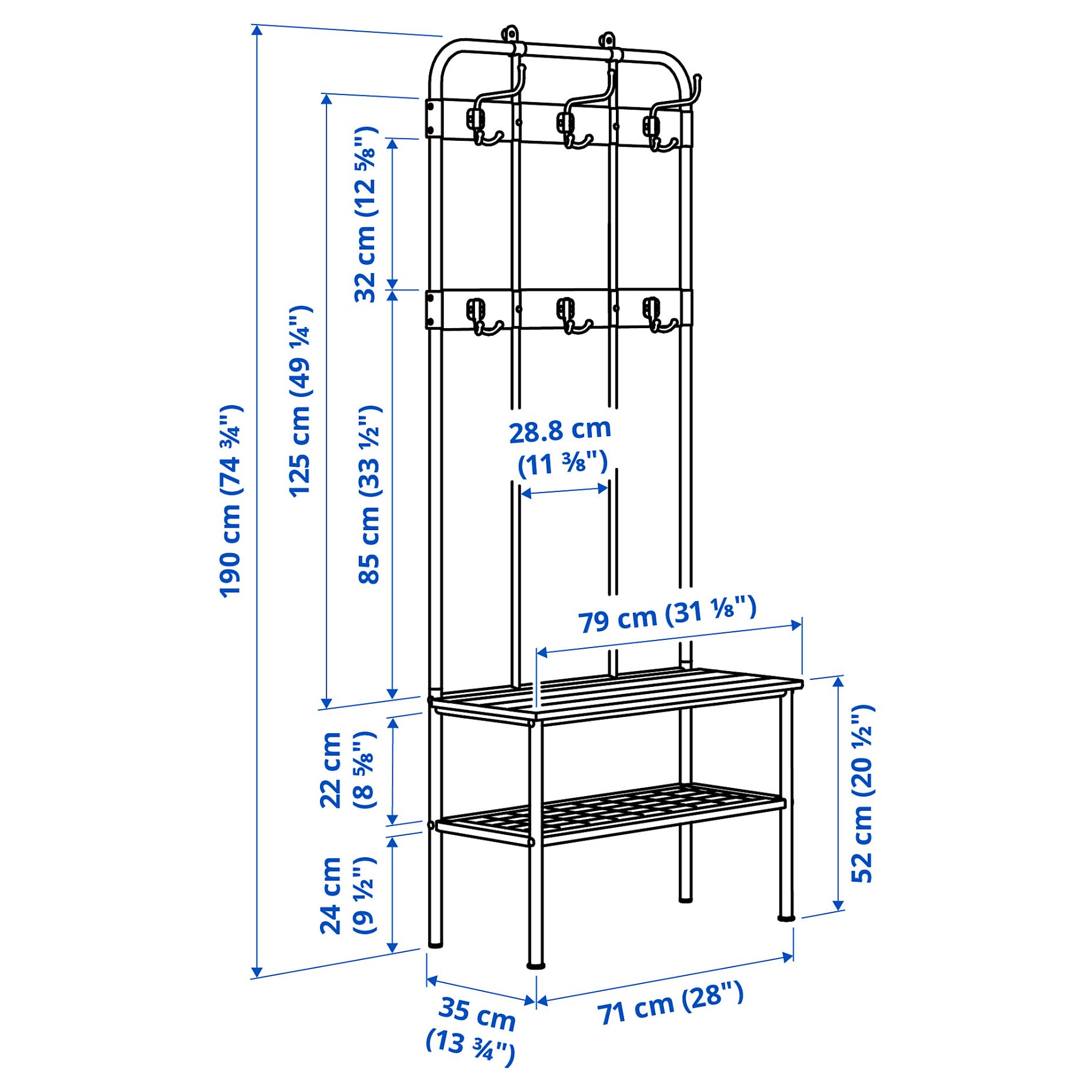 190 cm (74 ¾")
125 cm (49 ¼")
32 cm (12 ⅝")
85 cm (33 ½")
28.8 cm (11 ⅜")
79 cm (31 ⅛")
22 cm (8 ⅝")
24 cm (9 ½")
52 cm (20 ½")
35 cm (13 ¾")
71 cm (28")