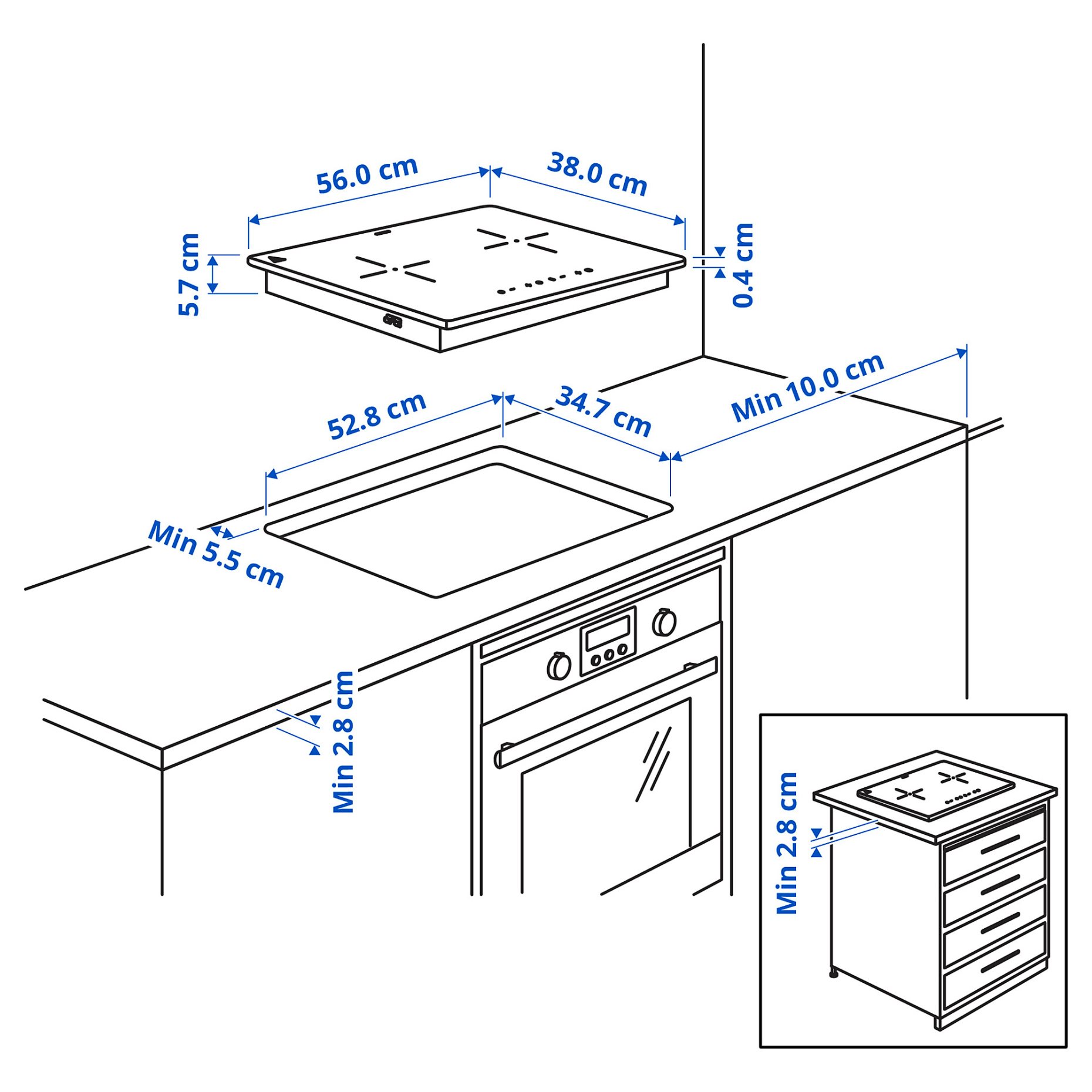 56.0 cm
38.0 cm
5.7 cm
0.4 cm
52.8 cm
34.7 cm
Min 10.0 cm
Min 5.5 cm
Min 2.8 cm
Min 2.8 cm