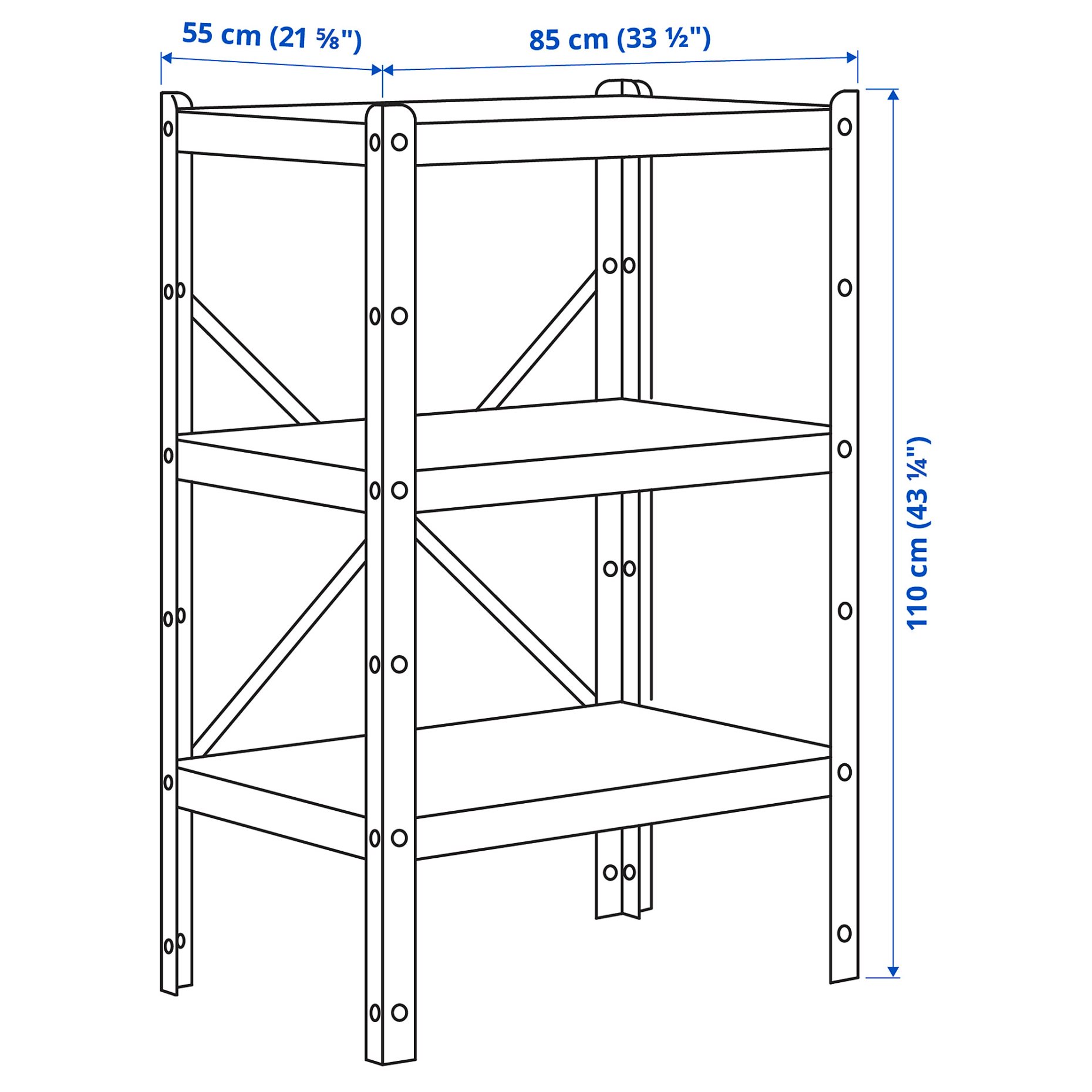 55 cm (21 ⅝")

85 cm (33 ½")

110 cm (43 ¼")