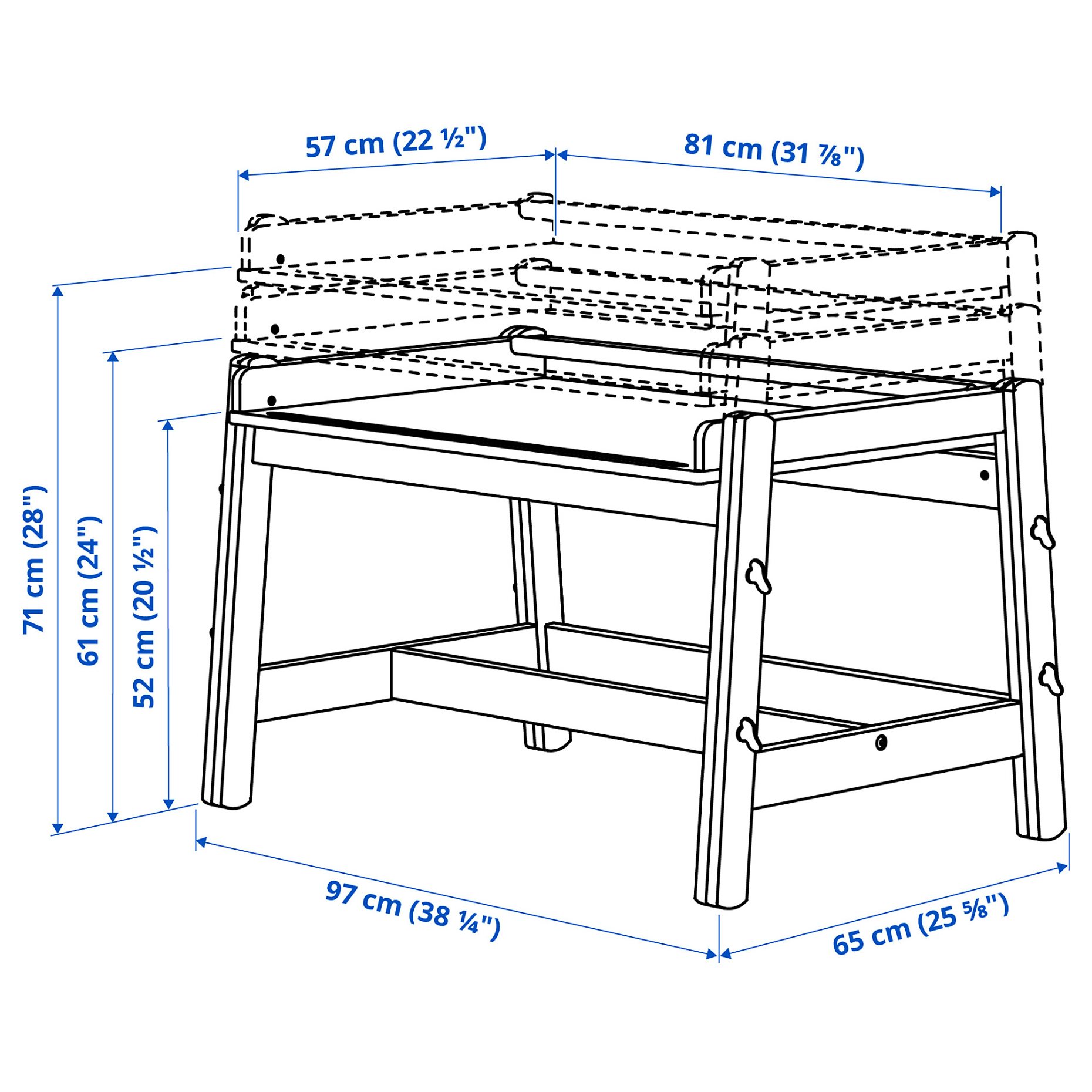 57 cm (22 ½")
81 cm (31 ⅞")
71 cm (28")
61 cm (24")
52 cm (20 ½")
97 cm (38 ¼")
65 cm (25 ⅝")