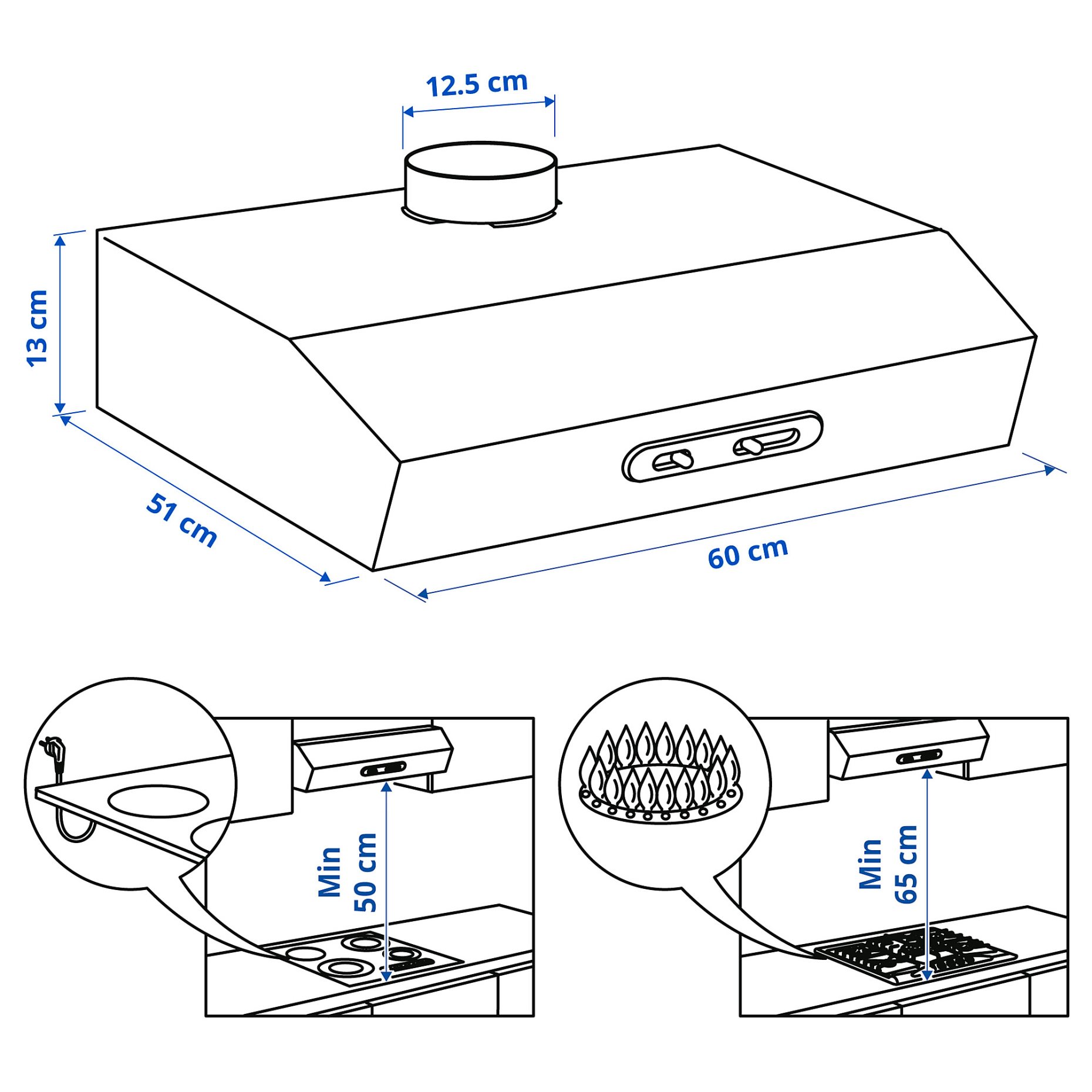 12.5 cm

13 cm

51 cm

60 cm

Min
50 cm

Min
65 cm