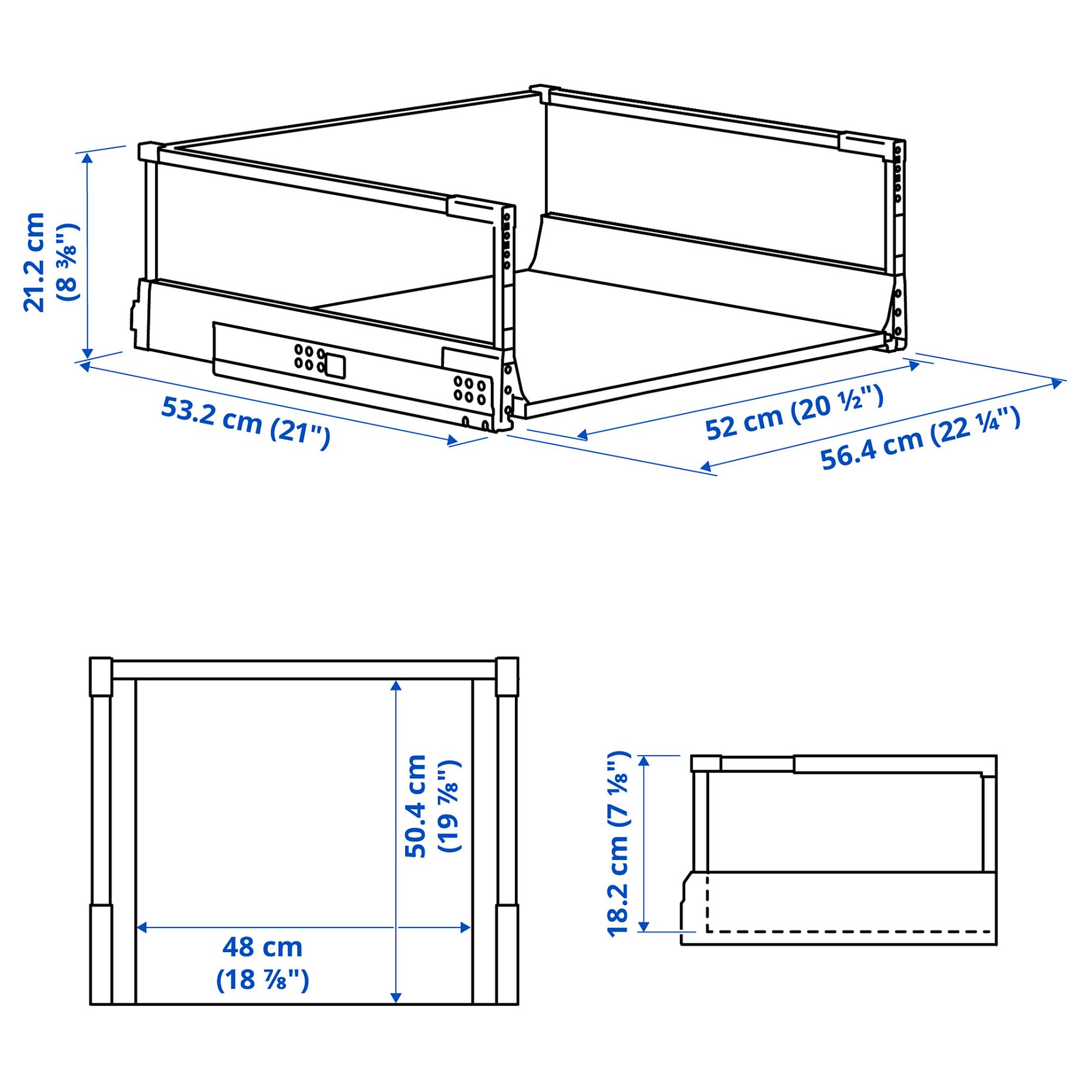 21.2 cm
(8 ⅜")

53.2 cm (21")

52 cm (20 ½")

56.4 cm (22 ¼")

50.4 cm
(19 ⅞")

48 cm
(18 ⅞")

18.2 cm (7 ⅛")