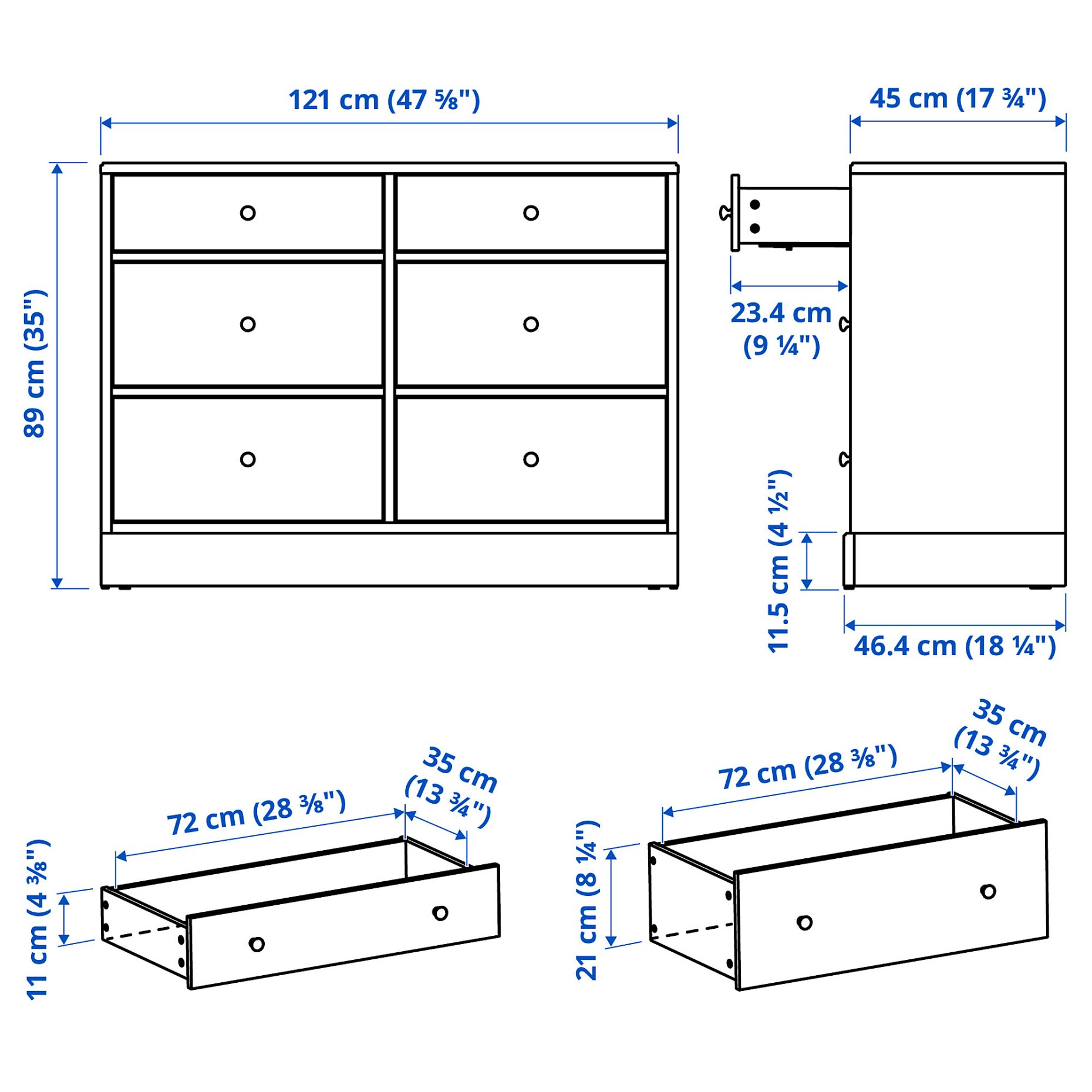 121 cm (47 ⅝")

45 cm (17 ¾")

89 cm (35")

23.4 cm (9 ¼")

11.5 cm (4 ½")

46.4 cm (18 ¼")

72 cm (28 ⅜")

35 cm (13 ¾")

11 cm (4 ⅜")

72 cm (28 ⅜")

35 cm (13 ¾")

21 cm (8 ¼")