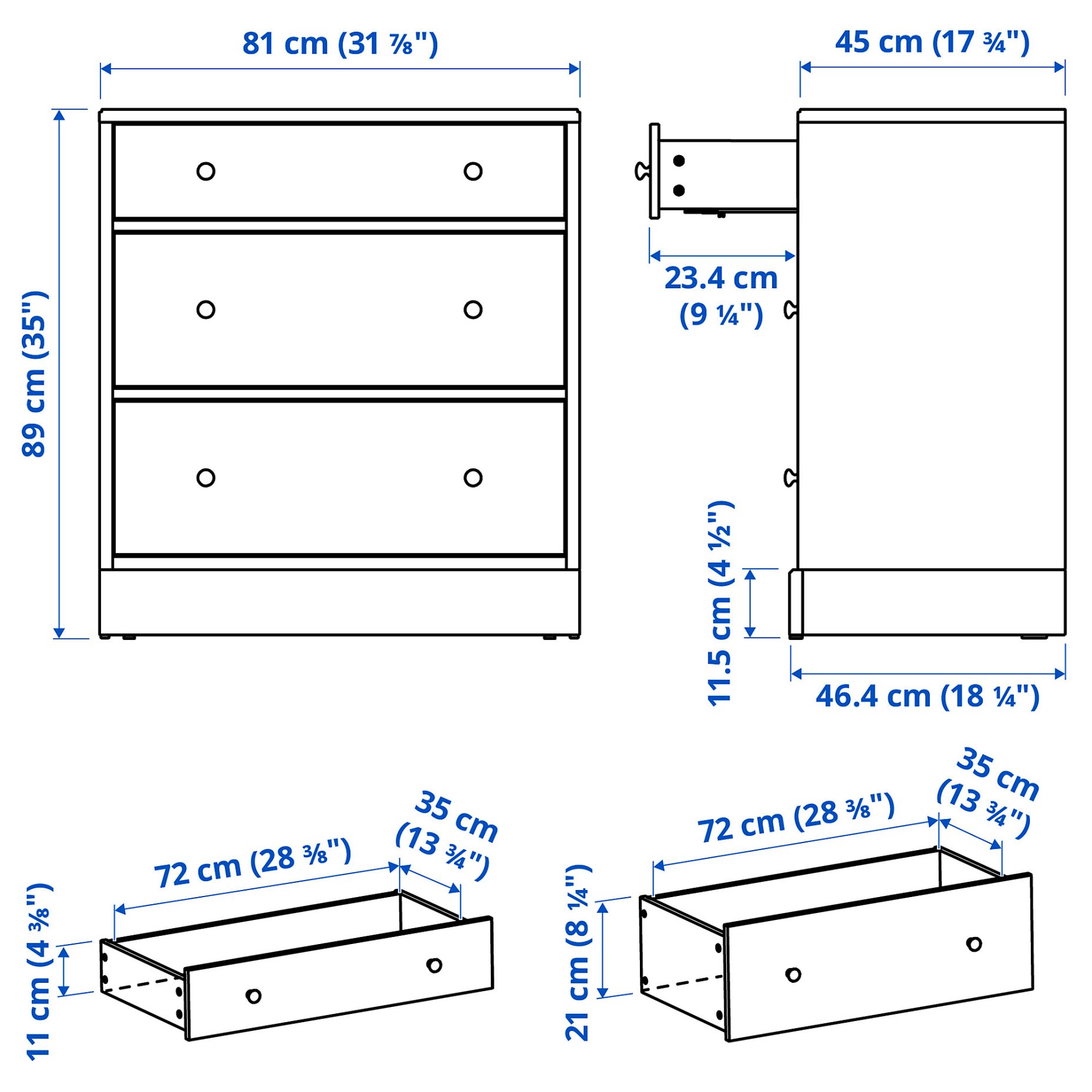 81 cm (31 ⅞")

45 cm (17 ¾")

89 cm (35")

23.4 cm (9 ¼")

11.5 cm (4 ½")

46.4 cm (18 ¼")

72 cm (28 ⅜")

35 cm (13 ¾")

11 cm (4 ⅜")

72 cm (28 ⅜")

35 cm (13 ¾")

21 cm (8 ¼")