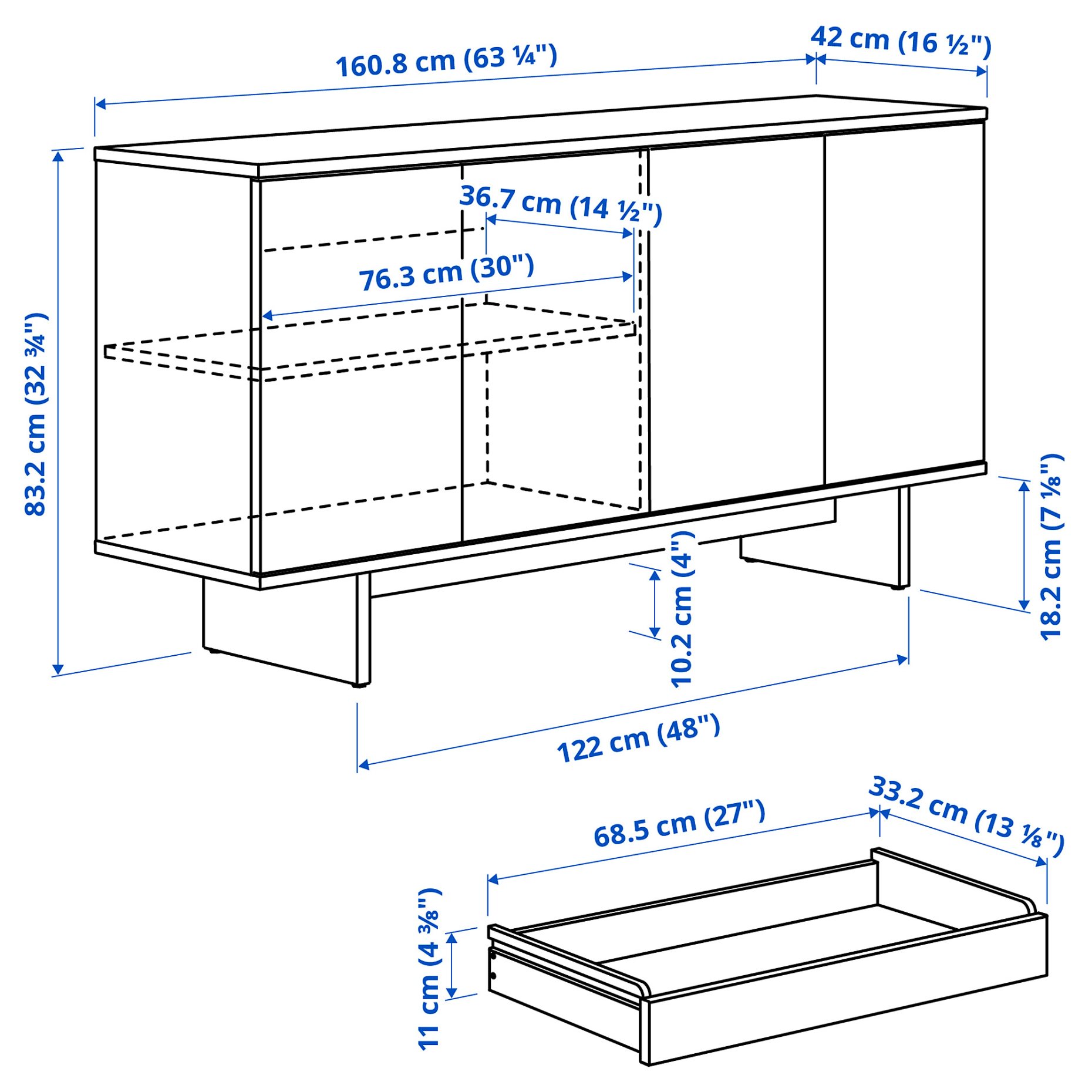 160.8 cm (63 ¼")
42 cm (16 ½")
36.7 cm (14 ½")
76.3 cm (30")
83.2 cm (32 ¾")
18.2 cm (7 ⅛")
10.2 cm (4")
122 cm (48")
68.5 cm (27")
33.2 cm (13 ⅛")
11 cm (4 ⅜")