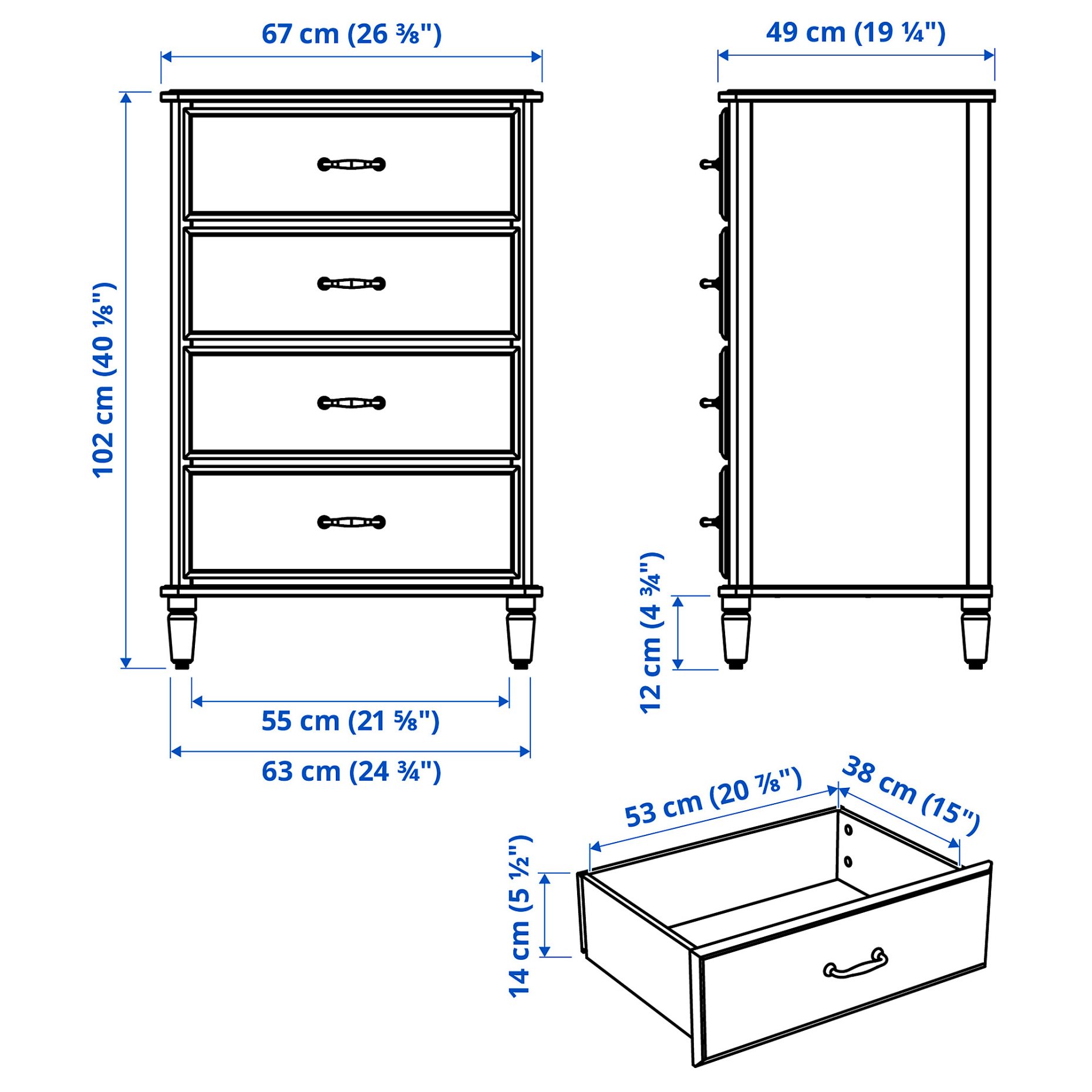 67 cm (26 ⅜")

49 cm (19 ¼")

102 cm (40 ⅛")

12 cm (4 ¾")

55 cm (21 ⅝")

63 cm (24 ¾")

53 cm (20 ⅞")

38 cm (15")

14 cm (5 ½")